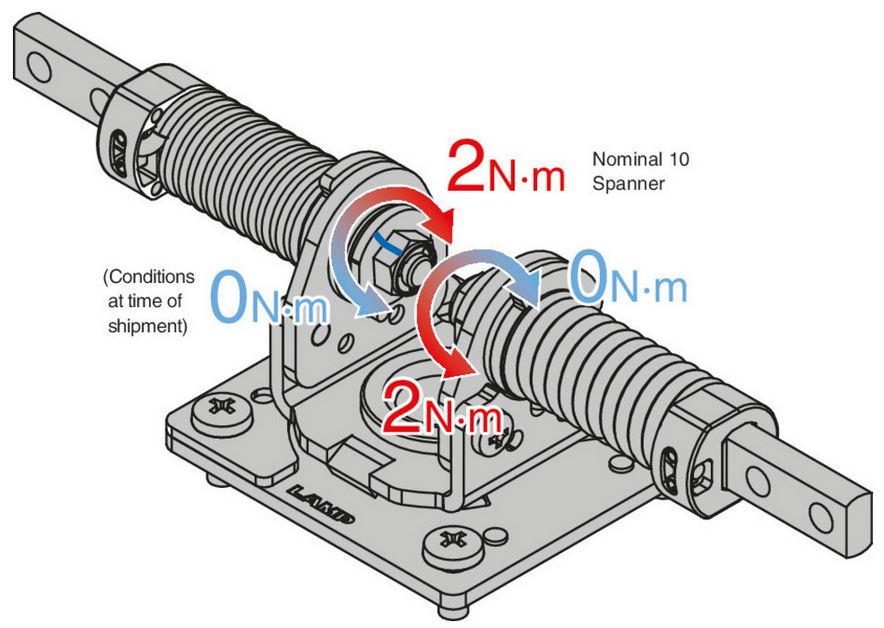 2N·m

Nominal 10
Spanner

(Conditions at time of shipment)

0N·m

0N·m

2N·m

LAMP